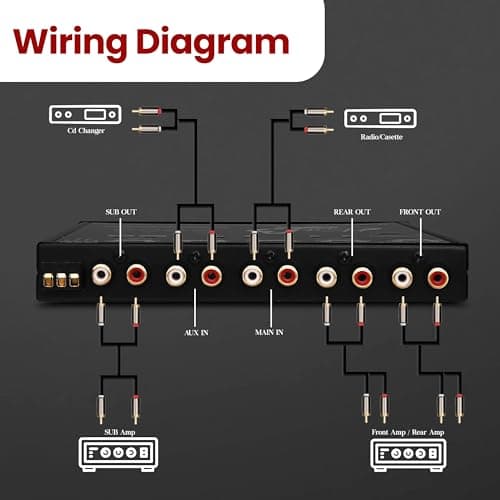 Wiring Diagram

Cd Changer

Radio/Casette

SUB OUT

REAR OUT

FRONT OUT

AUX IN

MAIN IN

SUB Amp

Front Amp / Rear Amp