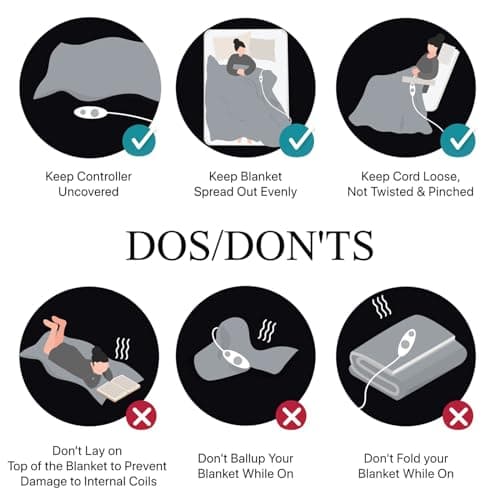 Keep Controller Uncovered

Keep Blanket Spread Out Evenly

Keep Cord Loose, Not Twisted & Pinched

DOS/DON'TS

Don't Lay on Top of the Blanket to Prevent Damage to Internal Coils

Don't Ballup Your Blanket While On

Don't Fold your Blanket While On