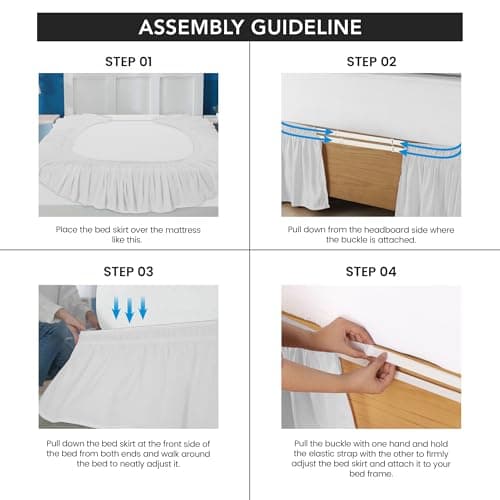 ASSEMBLY GUIDELINE

STEP 01

Place the bed skirt over the mattress like this.

STEP 02

Pull down from the headboard side where the buckle is attached.

STEP 03

Pull down the bed skirt at the front side of the bed from both ends and walk around the bed to neatly adjust it.

STEP 04

Pull the buckle with one hand and hold the elastic strap with the other to firmly adjust the bed skirt and attach it to your bed frame.