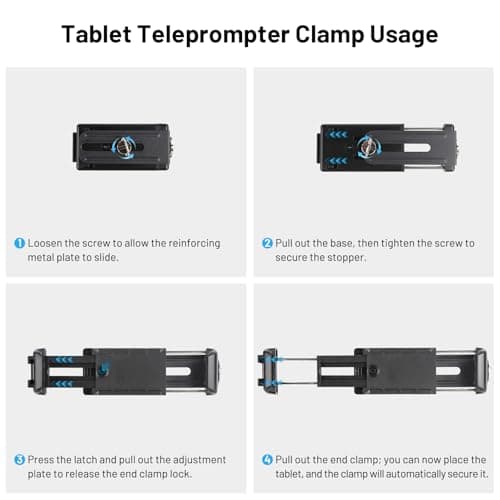 Tablet Teleprompter Clamp Usage

1 Loosen the screw to allow the reinforcing metal plate to slide.

2 Pull out the base, then tighten the screw to secure the stopper.

3 Press the latch and pull out the adjustment plate to release the end clamp lock.

4 Pull out the end clamp; you can now place the tablet, and the clamp will automatically secure it.