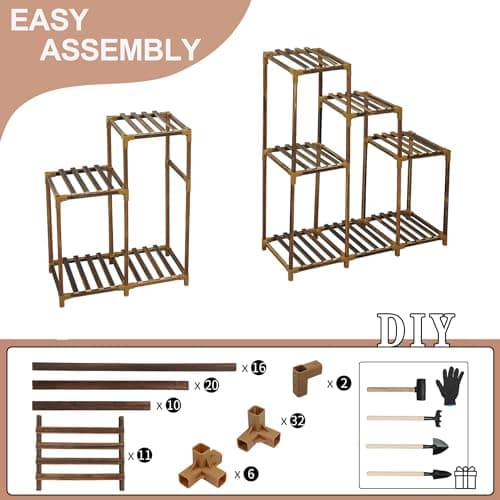 EASY ASSEMBLY

DIY

x 16

x 20

x 10

x 11

x 2

x 32

x 6