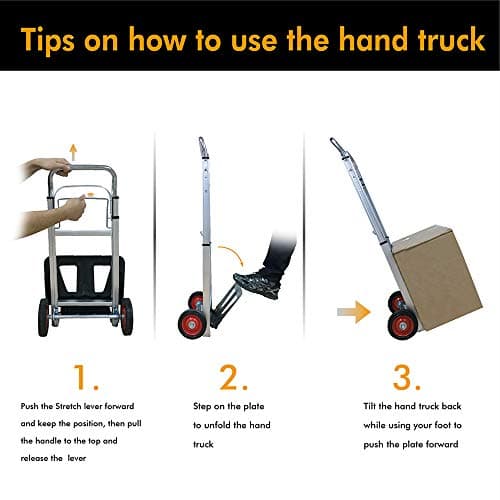 Tips on how to use the hand truck

1.

Push the Stretch lever forward and keep the position, then pull the handle to the top and release the lever

2.

Step on the plate to unfold the hand truck

3.

Tilt the hand truck back while using your foot to push the plate forward