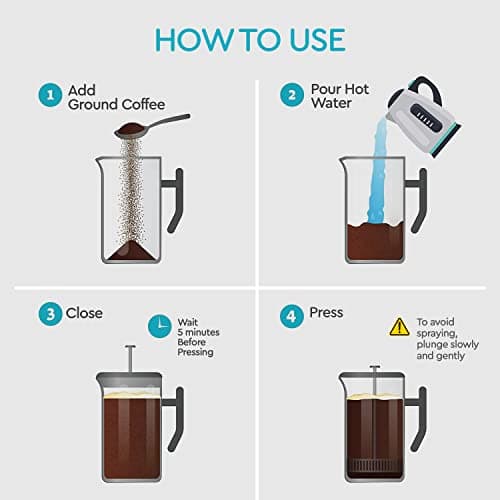 HOW TO USE

1 Add Ground Coffee

2 Pour Hot Water

3 Close

Wait 5 minutes Before Pressing

4 Press

To avoid spraying, plunge slowly and gently