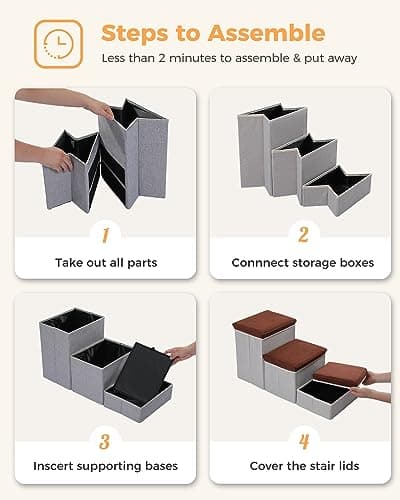 Steps to Assemble

Less than 2 minutes to assemble & put away

1

Take out all parts

2

Connnect storage boxes

3

Inscert supporting bases

4

Cover the stair lids