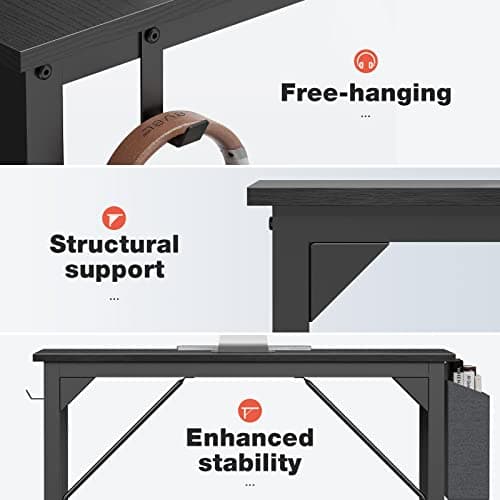 Free-hanging

...

Structural support

...

Enhanced stability

...