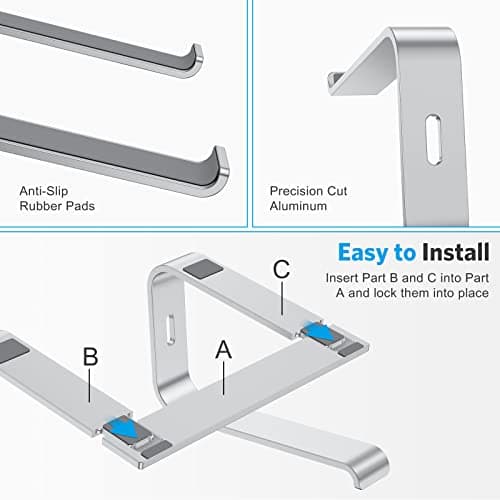 Anti-Slip
Rubber Pads

Precision Cut
Aluminum

Easy to Install

Insert Part B and C into Part A and lock them into place

C

B

A