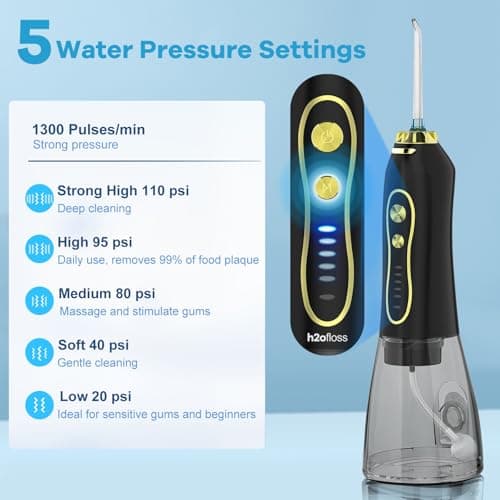 5 Water Pressure Settings

1300 Pulses/min
Strong pressure

Strong High 110 psi
Deep cleaning

High 95 psi
Daily use, removes 99% of food plaque

Medium 80 psi
Massage and stimulate gums

Soft 40 psi
Gentle cleaning

Low 20 psi
Ideal for sensitive gums and beginners

h2ofloss