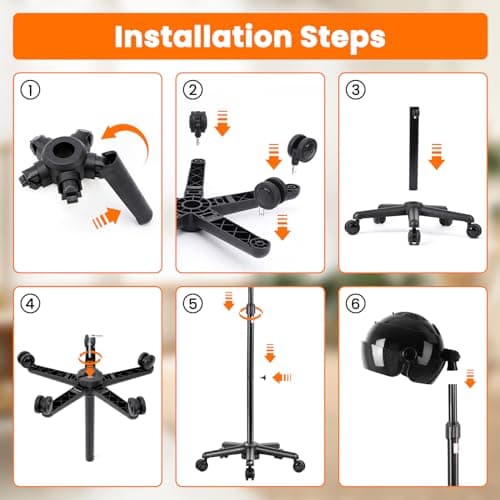 Installation Steps

①

②

③

④

⑤

⑥