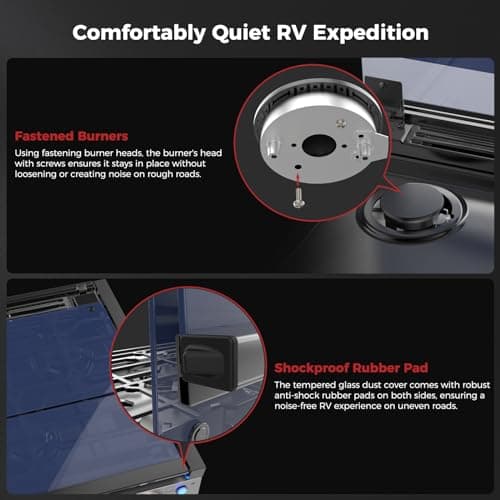 Comfortably Quiet RV Expedition

Fastened Burners

Using fastening burner heads, the burner's head with screws ensures it stays in place without loosening or creating noise on rough roads.

Shockproof Rubber Pad

The tempered glass dust cover comes with robust anti-shock rubber pads on both sides, ensuring a noise-free RV experience on uneven roads.