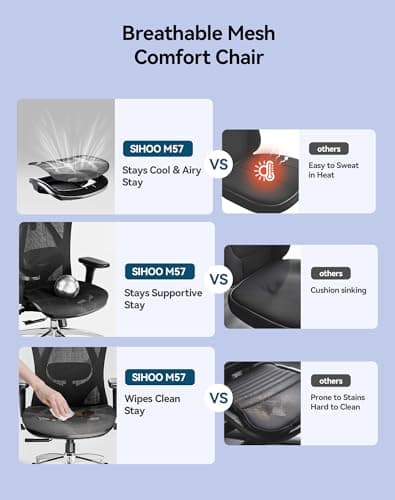 Breathable Mesh Comfort Chair

SIHOO M57

Stays Cool & Airy Stay

VS

others

Easy to Sweat in Heat

SIHOO M57

Stays Supportive Stay

VS

others

Cushion sinking

SIHOO M57

Wipes Clean Stay

VS

others

Prone to Stains Hard to Clean