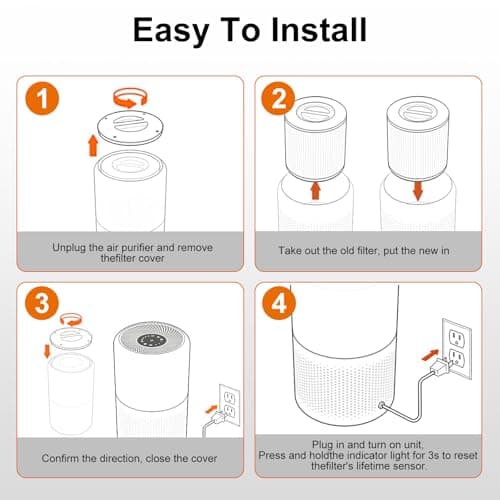 Easy To Install

1

Unplug the air purifier and remove thefilter cover

2

Take out the old filter, put the new in

3

Confirm the direction, close the cover

4

Plug in and turn on unit,
Press and holdthe indicator light for 3s to reset thefilter's lifetime sensor.