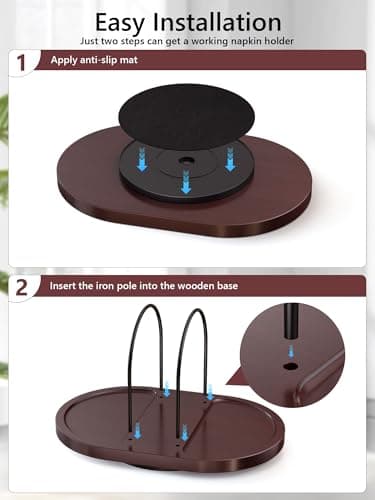 Easy Installation
Just two steps can get a working napkin holder

1 Apply anti-slip mat

2 Insert the iron pole into the wooden base