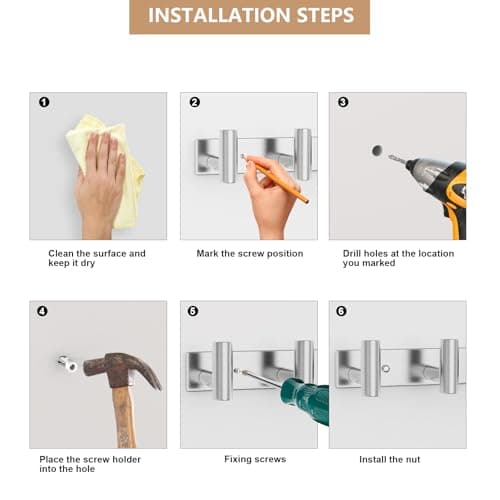 INSTALLATION STEPS

1

Clean the surface and keep it dry

2

Mark the screw position

3

Drill holes at the location you marked

4

Place the screw holder into the hole

5

Fixing screws

6

Install the nut