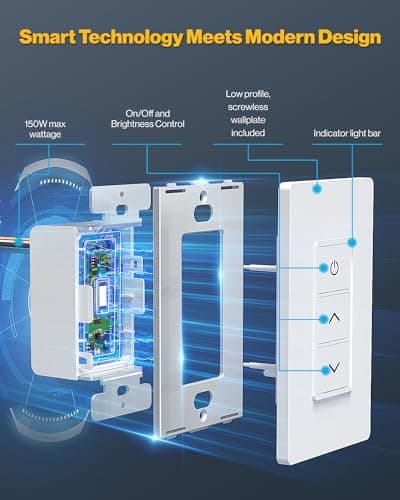 Smart Technology Meets Modern Design

150W max wattage

On/Off and Brightness Control

Low profile, screwless wallplate included

Indicator light bar