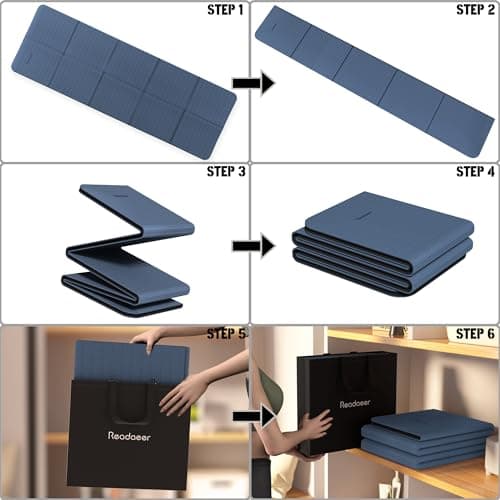 STEP 1

STEP 2

STEP 3

STEP 4

STEP 5

Readaeer

STEP 6

Readaeer