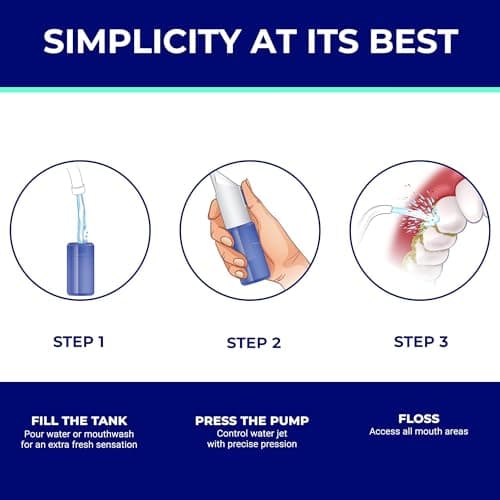 SIMPLICITY AT ITS BEST

STEP 1

STEP 2

STEP 3

FILL THE TANK
Pour water or mouthwash for an extra fresh sensation

PRESS THE PUMP
Control water jet with precise pression

FLOSS
Access all mouth areas