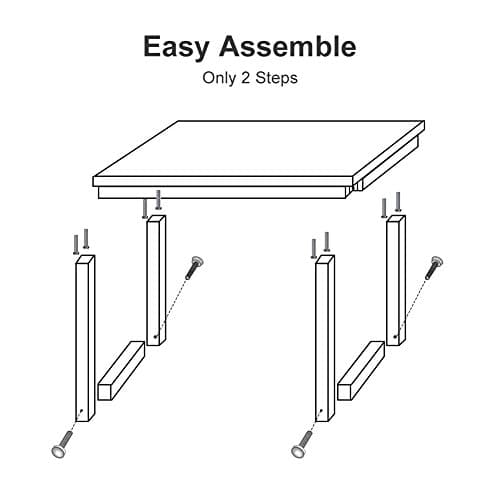 Easy Assemble

Only 2 Steps