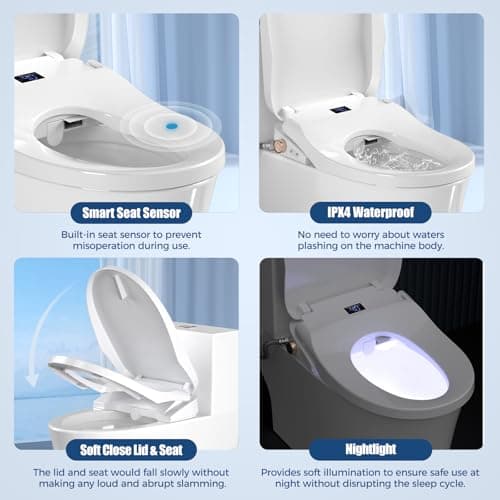 Smart Seat Sensor

Built-in seat sensor to prevent misoperation during use.

IPX4 Waterproof

No need to worry about waters plashing on the machine body.

Soft Close Lid & Seat

The lid and seat would fall slowly without making any loud and abrupt slamming.

Nightlight

Provides soft illumination to ensure safe use at night without disrupting the sleep cycle.