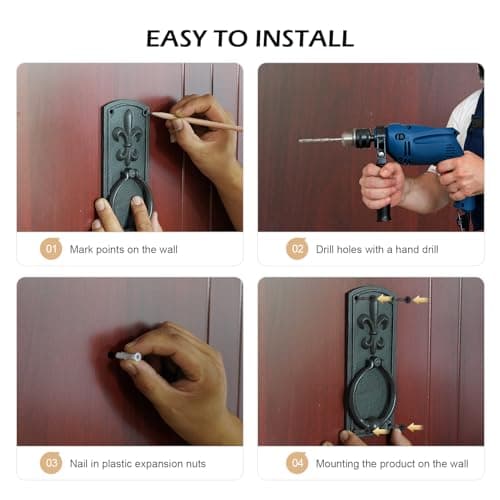 EASY TO INSTALL

01 Mark points on the wall

02 Drill holes with a hand drill

03 Nail in plastic expansion nuts

04 Mounting the product on the wall