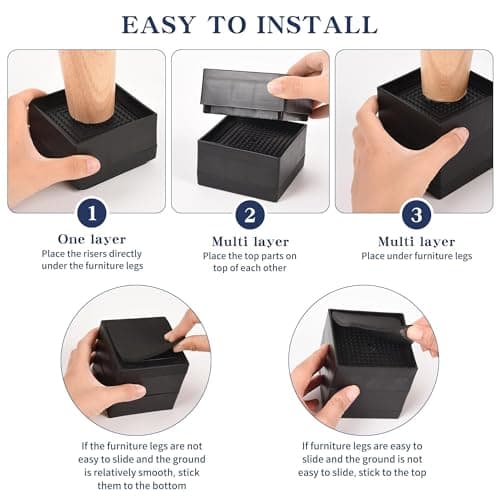 EASY TO INSTALL

1
One layer
Place the risers directly under the furniture legs

2
Multi layer
Place the top parts on top of each other

3
Multi layer
Place under furniture legs

If the furniture legs are not easy to slide and the ground is relatively smooth, stick them to the bottom

If furniture legs are easy to slide and the ground is not easy to slide, stick to the top