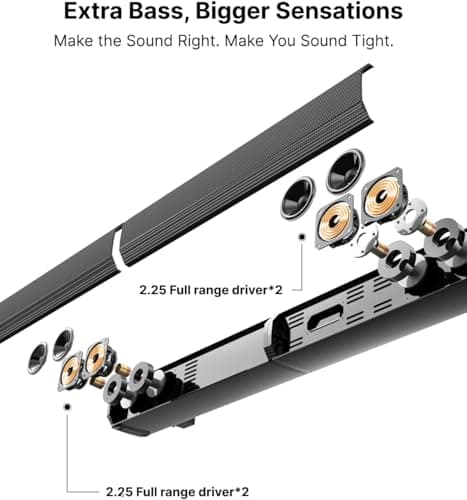 Extra Bass, Bigger Sensations

Make the Sound Right. Make You Sound Tight.

2.25 Full range driver*2

2.25 Full range driver*2