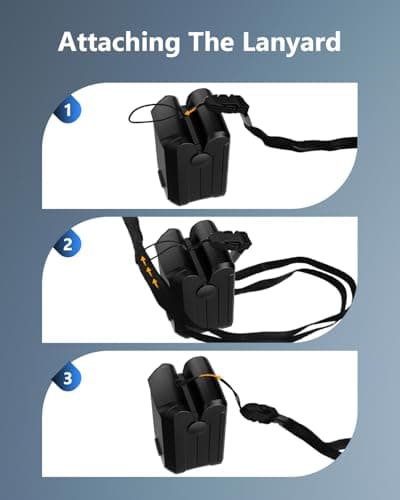 Attaching The Lanyard

1

2

3