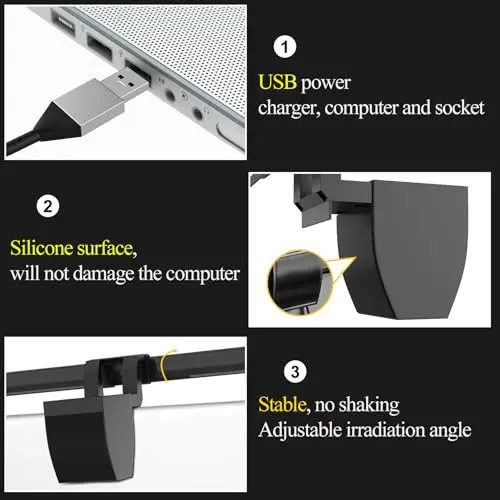 1

USB power
charger, computer and socket

2

Silicone surface,
will not damage the computer

3

Stable, no shaking
Adjustable irradiation angle