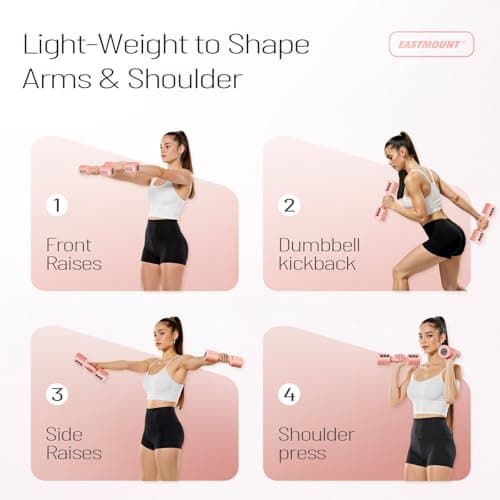 Light-Weight to Shape Arms & Shoulder

EASTMOUNT

1

Front Raises

2

Dumbbell kickback

3

Side Raises

4

Shoulder press