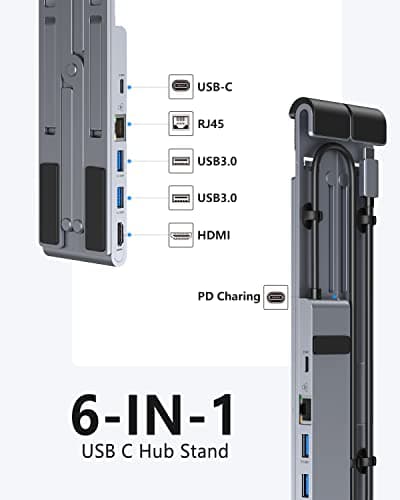 USB-C
RJ45
USB3.0
USB3.0
HDMI
PD Charing
6-IN-1
USB C Hub Stand