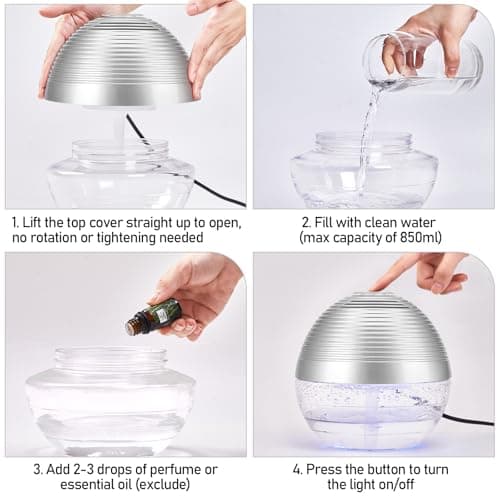 1. Lift the top cover straight up to open, no rotation or tightening needed

2. Fill with clean water (max capacity of 850ml)

3. Add 2-3 drops of perfume or essential oil (exclude)

4. Press the button to turn the light on/off