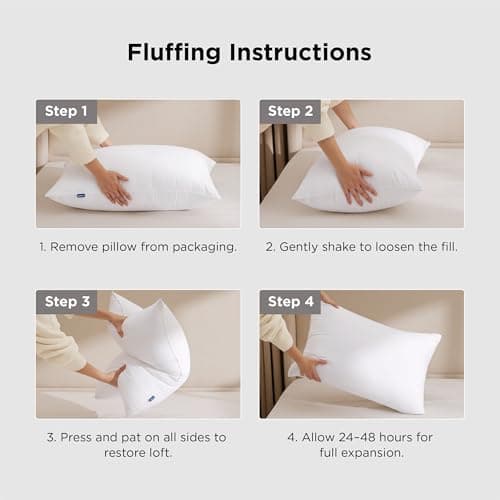 Fluffing Instructions

Step 1

1. Remove pillow from packaging.

Step 2

2. Gently shake to loosen the fill.

Step 3

3. Press and pat on all sides to restore loft.

Step 4

4. Allow 24–48 hours for full expansion.