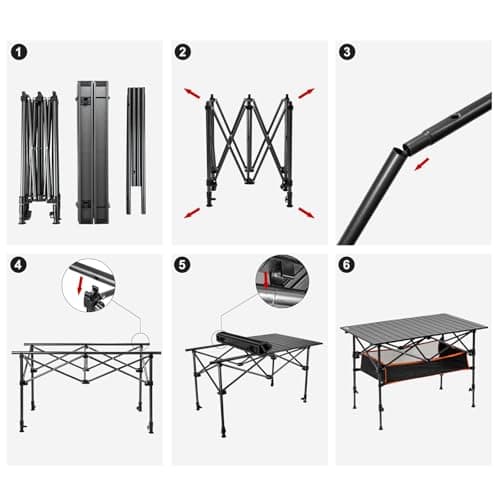 1

2

3

4

5

6