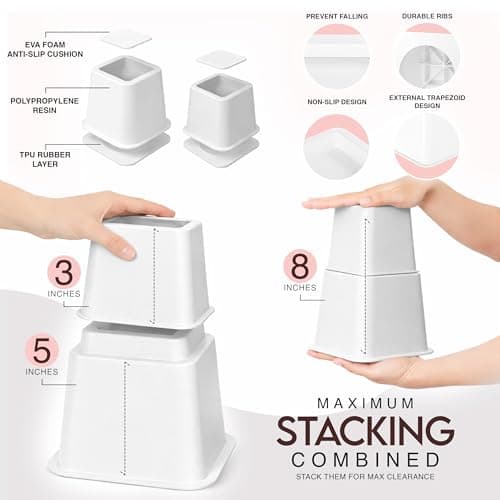 EVA FOAM
ANTI-SLIP CUSHION

POLYPROPYLENE
RESIN

TPU RUBBER
LAYER

PREVENT FALLING

DURABLE RIBS

NON-SLIP DESIGN

EXTERNAL TRAPEZOID
DESIGN

3
INCHES

5
INCHES

8
INCHES

MAXIMUM
STACKING
COMBINED
STACK THEM FOR MAX CLEARANCE