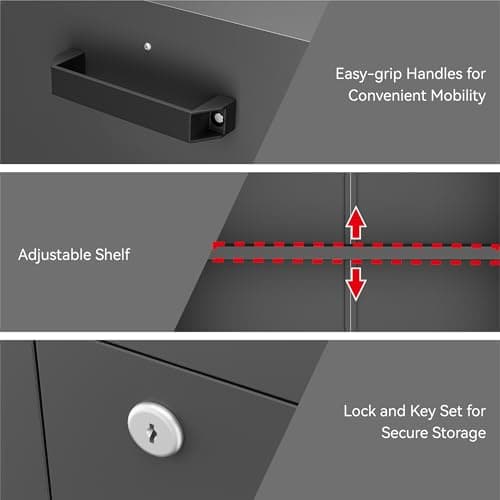 Easy-grip Handles for Convenient Mobility

Adjustable Shelf

Lock and Key Set for Secure Storage