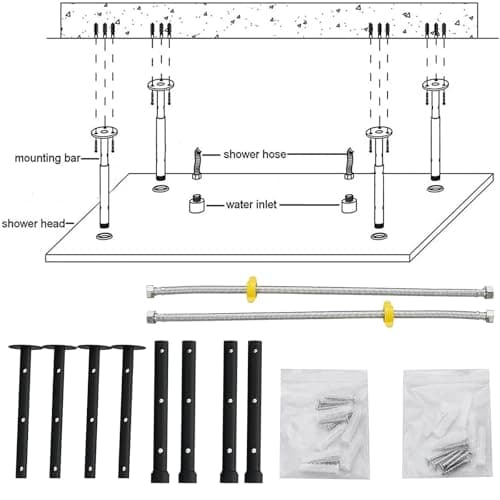 mounting bar
shower hose
water inlet
shower head