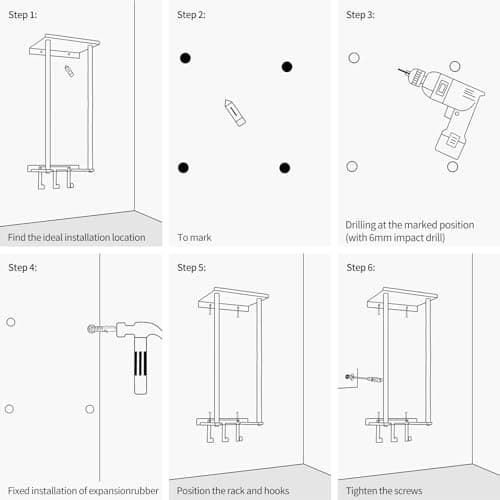 Step 1:

Find the ideal installation location

Step 2:

To mark

Step 3:

Drilling at the marked position (with 6mm impact drill)

Step 4:

Fixed installation of expansionrubber

Step 5:

Position the rack and hooks

Step 6:

Tighten the screws