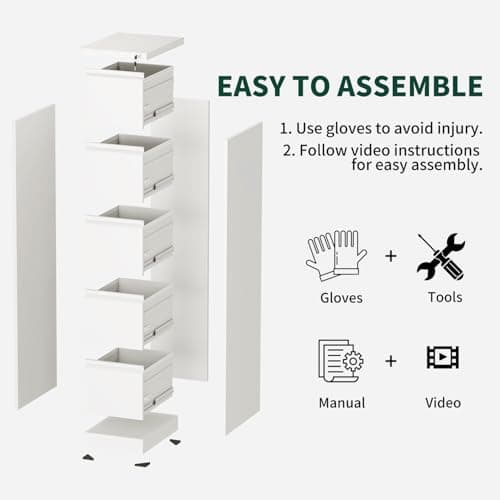 EASY TO ASSEMBLE

1. Use gloves to avoid injury.

2. Follow video instructions for easy assembly.

Gloves + Tools

Manual + Video