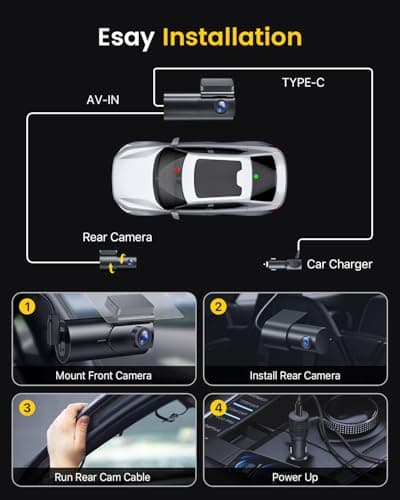 Esay Installation

AV-IN

TYPE-C

Rear Camera

Car Charger

1
Mount Front Camera

2
Install Rear Camera

3
Run Rear Cam Cable

4
Power Up