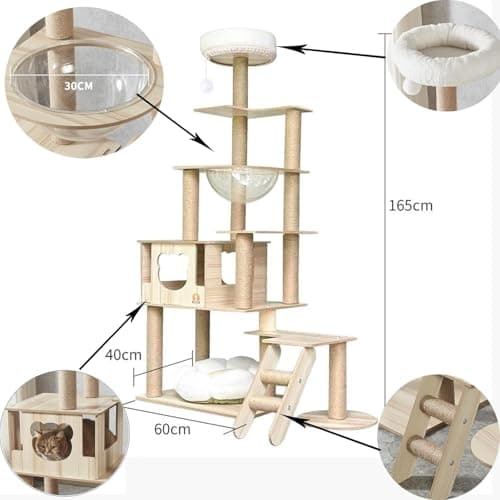 30CM

165cm

40cm

60cm