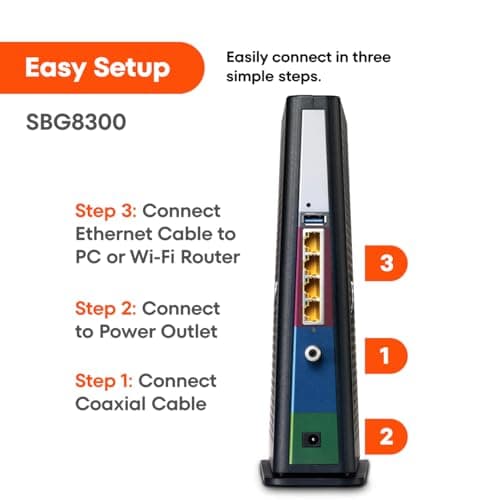 Easy Setup

Easily connect in three simple steps.

SBG8300

Step 3: Connect Ethernet Cable to PC or Wi-Fi Router

Step 2: Connect to Power Outlet

Step 1: Connect Coaxial Cable

3

1

2