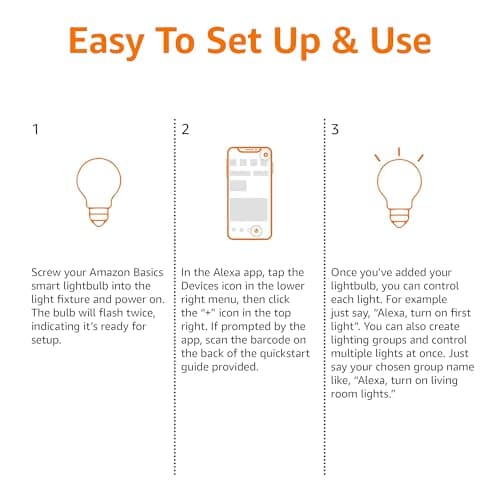 Easy To Set Up & Use

1

Screw your Amazon Basics smart lightbulb into the light fixture and power on. The bulb will flash twice, indicating it's ready for setup.

2

In the Alexa app, tap the Devices icon in the lower right menu, then click the "+" icon in the top right. If prompted by the app, scan the barcode on the back of the quickstart guide provided.

3

Once you've added your lightbulb, you can control each light. For example just say, "Alexa, turn on first light". You can also create lighting groups and control multiple lights at once. Just say your chosen group name like, "Alexa, turn on living room lights."