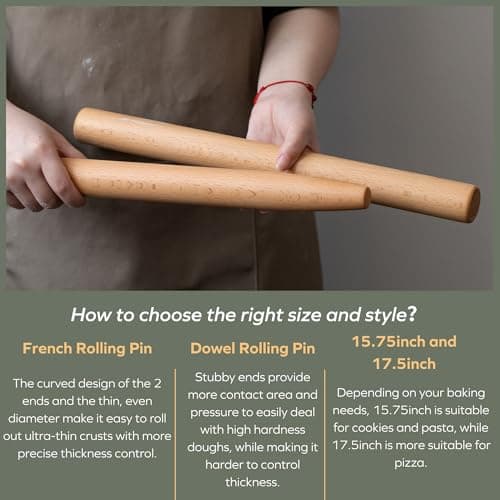 How to choose the right size and style?

French Rolling Pin

The curved design of the 2 ends and the thin, even diameter make it easy to roll out ultra-thin crusts with more precise thickness control.

Dowel Rolling Pin

Stubby ends provide more contact area and pressure to easily deal with high hardness doughs, while making it harder to control thickness.

15.75inch and 17.5inch

Depending on your baking needs, 15.75inch is suitable for cookies and pasta, while 17.5inch is more suitable for pizza.