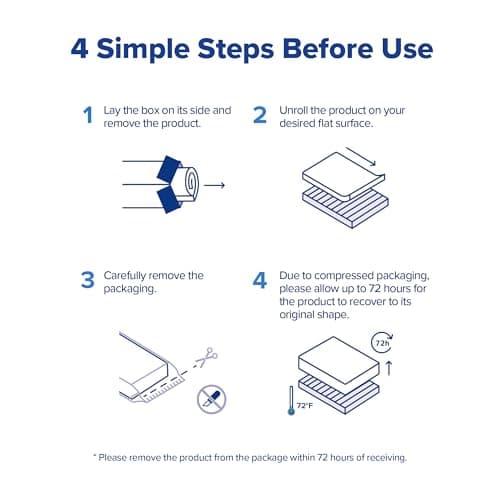 4 Simple Steps Before Use

1 Lay the box on its side and remove the product.

2 Unroll the product on your desired flat surface.

3 Carefully remove the packaging.

4 Due to compressed packaging, please allow up to 72 hours for the product to recover to its original shape.

72h

72°F

* Please remove the product from the package within 72 hours of receiving.