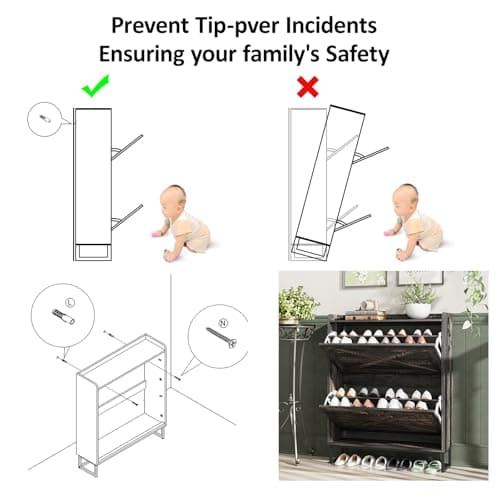 Prevent Tip-pver Incidents
Ensuring your family's Safety

L

N