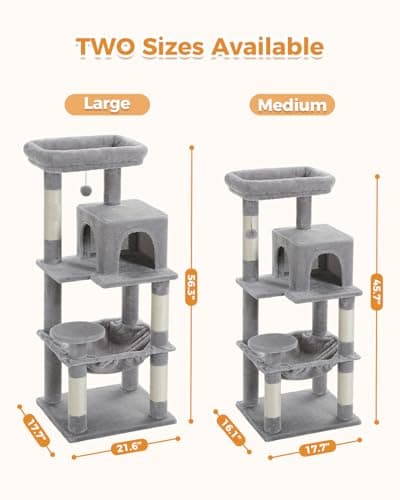 TWO Sizes Available

Large

56.3"

17.7"

21.6"

Medium

45.7"

16.1"

17.7"