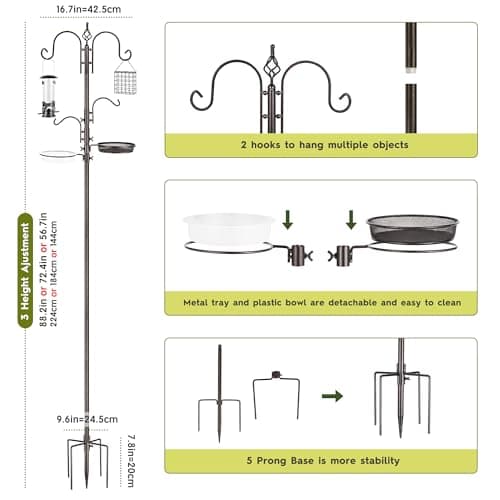 16.7in=42.5cm

3 Height Ajustment

88.2in or 72.4in or 56.7in
224cm or 184cm or 144cm

9.6in=24.5cm

7.8in=20cm

2 hooks to hang multiple objects

Metal tray and plastic bowl are detachable and easy to clean

5 Prong Base is more stability