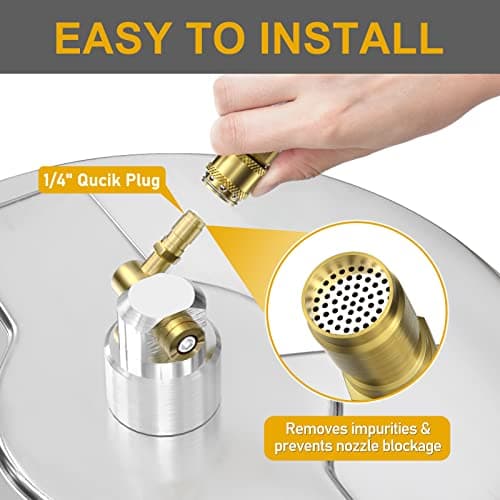 EASY TO INSTALL

1/4" Qucik Plug

Removes impurities & prevents nozzle blockage