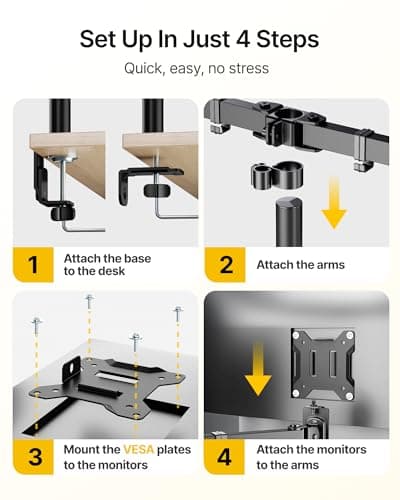 Set Up In Just 4 Steps

Quick, easy, no stress

1 Attach the base to the desk

2 Attach the arms

3 Mount the VESA plates to the monitors

4 Attach the monitors to the arms