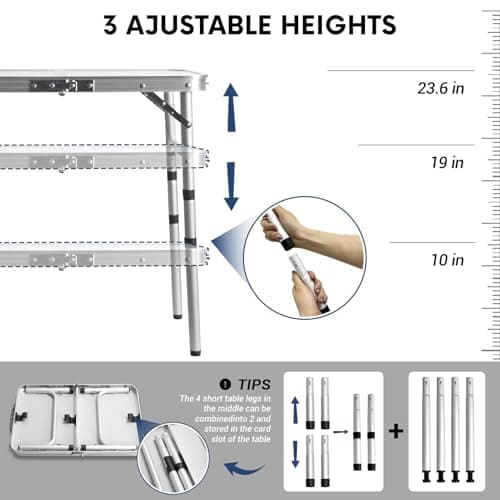 3 AJUSTABLE HEIGHTS

23.6 in

19 in

10 in

TIPS

The 4 short table legs in the middle can be combinedinto 2 and stored in the card slot of the table

+