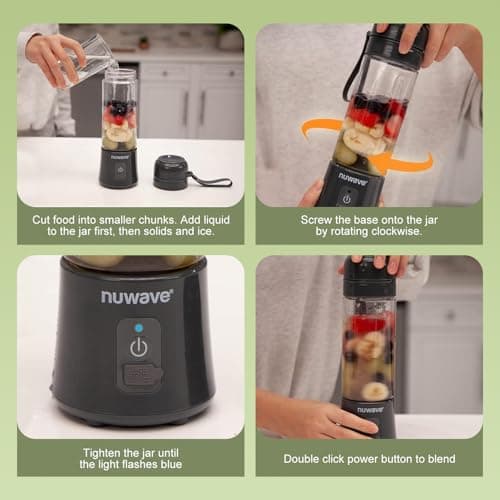 nuwave

Cut food into smaller chunks. Add liquid to the jar first, then solids and ice.

nuwave

Screw the base onto the jar by rotating clockwise.

nuwave

Tighten the jar until the light flashes blue

nuwave

Double click power button to blend